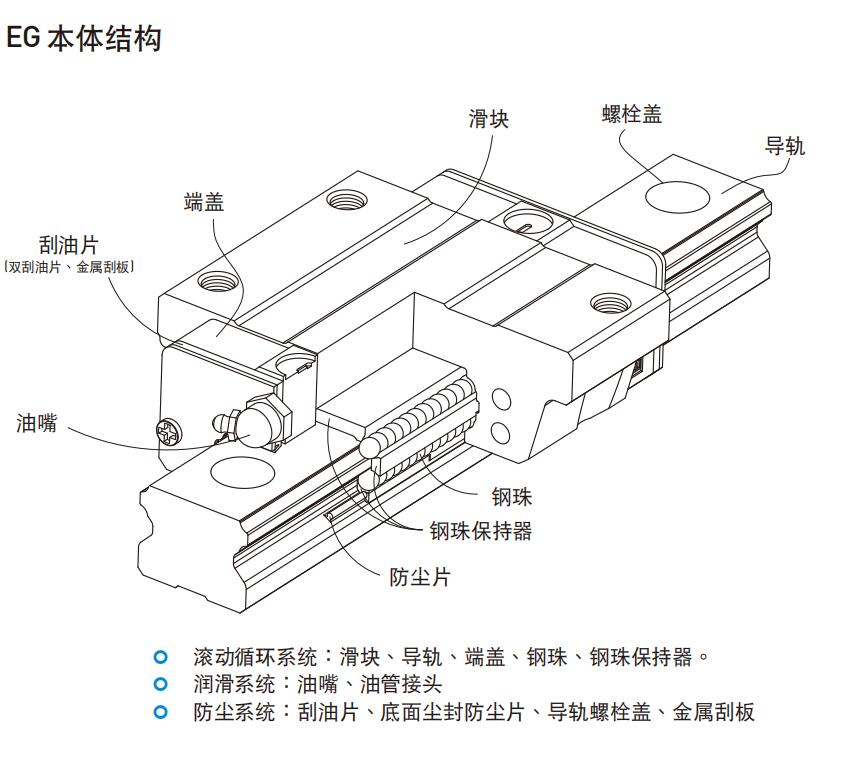 EG 本体结构

滑块

螺栓盖

导轨

端盖

刮油片
(双刮油片、金属刮板)

油嘴

钢珠

钢珠保持器

防尘片

滚动循环系统：滑块、导轨、端盖、钢珠、钢珠保持器。
润滑系统：油嘴、油管接头
防尘系统：刮油片、底面尘封防尘片、导轨螺栓盖、金属刮板